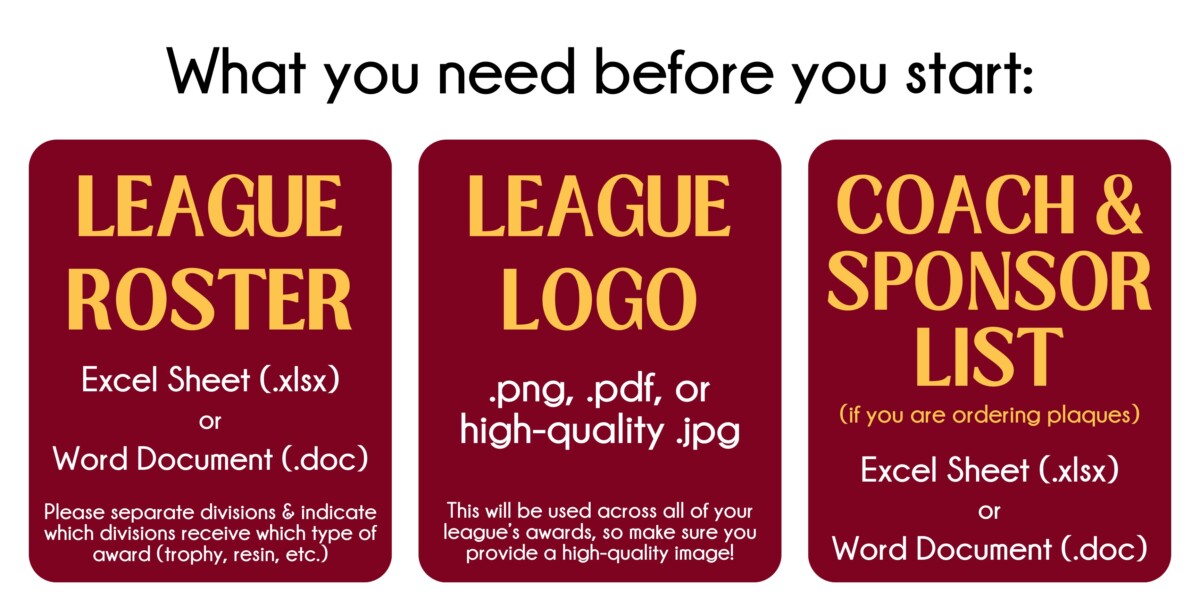 What you need before you start:

LEAGUE ROSTER

Excel Sheet (.xlsx)
or
Word Document (.doc)

Please separate divisions & indicate which divisions receive which type of award (trophy, resin, etc.)

LEAGUE LOGO

.png, .pdf, or high-quality .jpg

This will be used across all of your league's awards, so make sure you provide a high-quality image!

COACH & SPONSOR LIST

(if you are ordering plaques)

Excel Sheet (.xlsx)
or
Word Document (.doc)